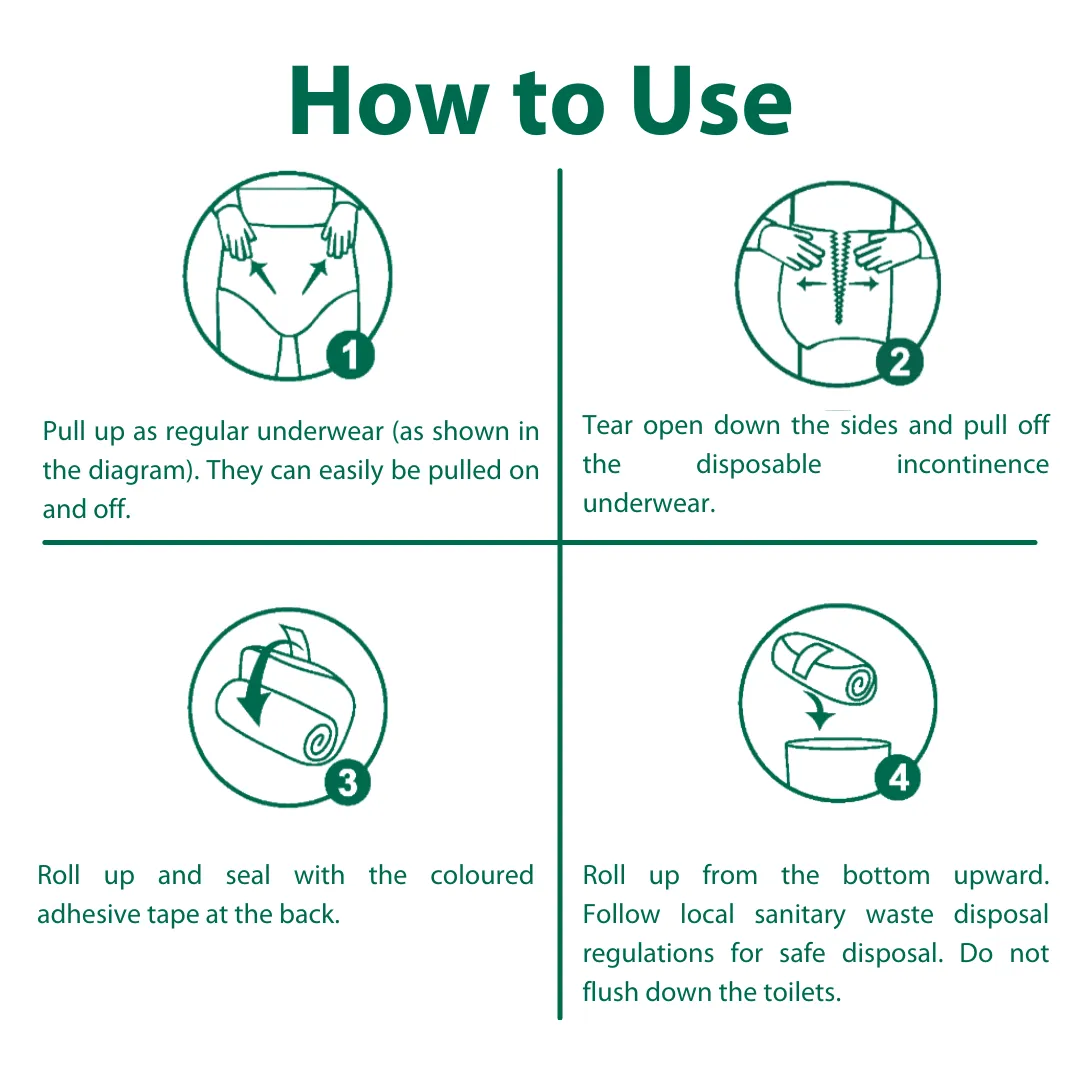 How to Use

1

Pull up as regular underwear (as shown in the diagram). They can easily be pulled on and off.

2

Tear open down the sides and pull off the disposable incontinence underwear.

3

Roll up and seal with the coloured adhesive tape at the back.

4

Roll up from the bottom upward. Follow local sanitary waste disposal regulations for safe disposal. Do not flush down the toilets.